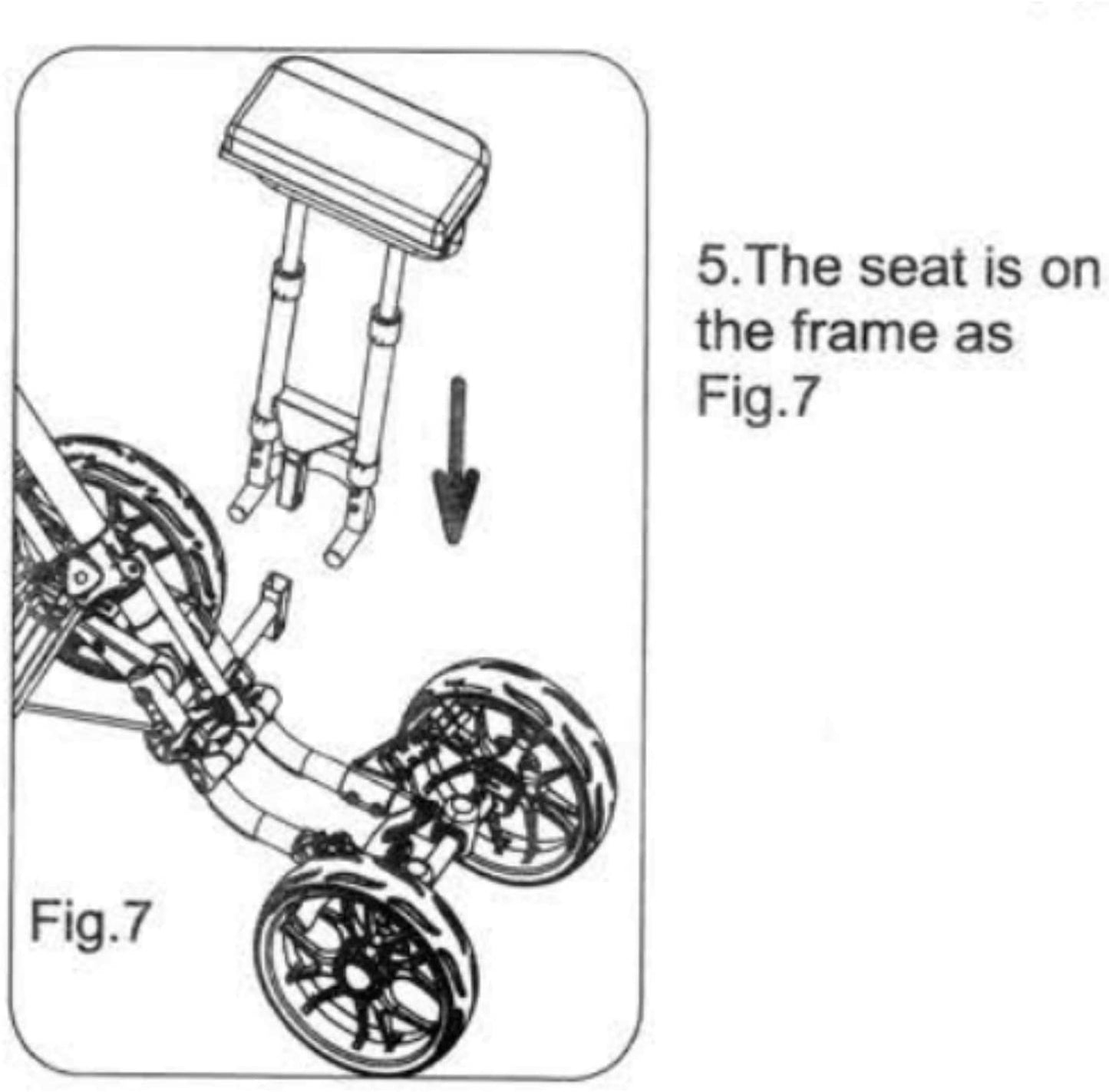 Fig.7

5.The seat is on the frame as Fig.7