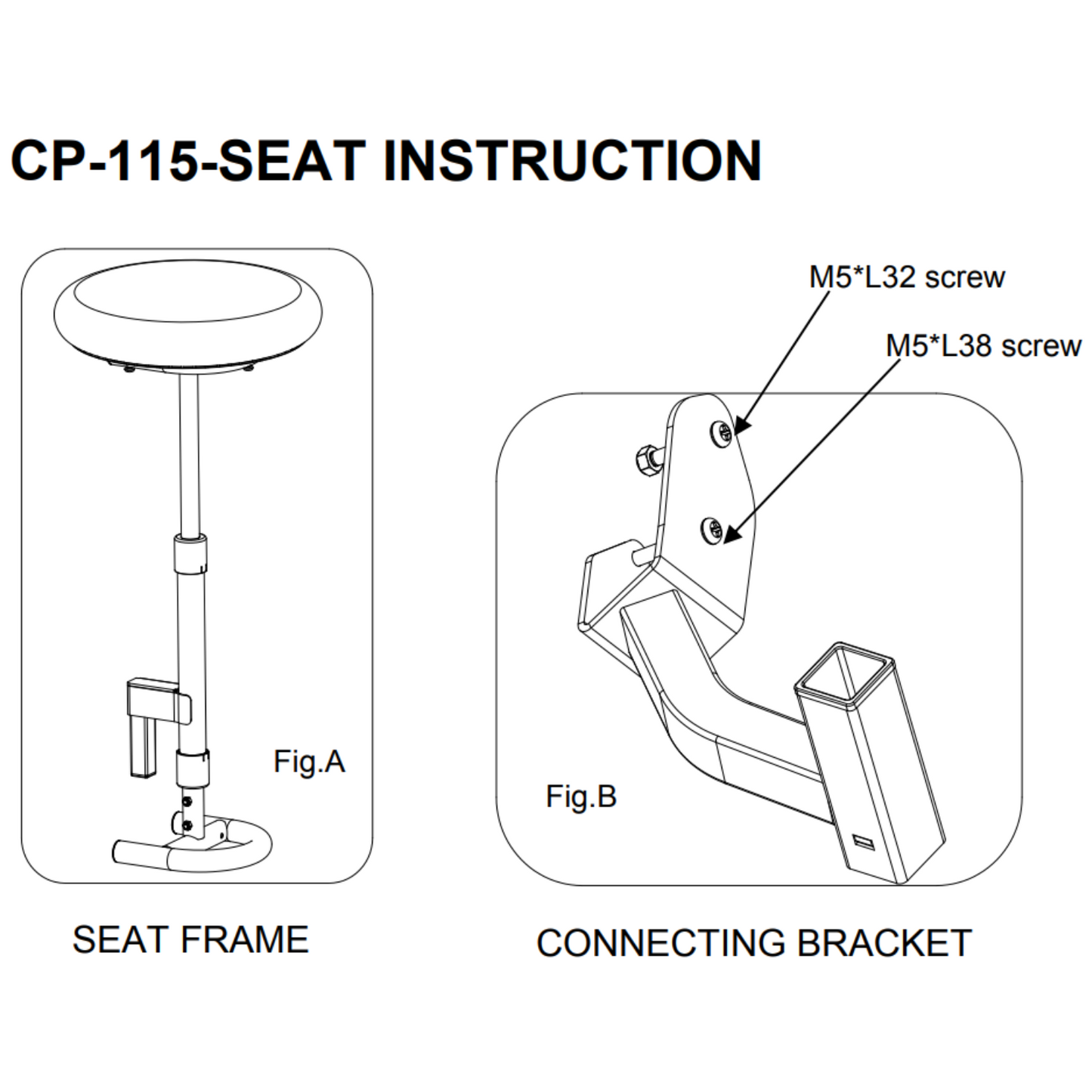 CP-115-SEAT INSTRUCTION

Fig.A

SEAT FRAME

M5*L32 screw

M5*L38 screw

Fig.B

CONNECTING BRACKET