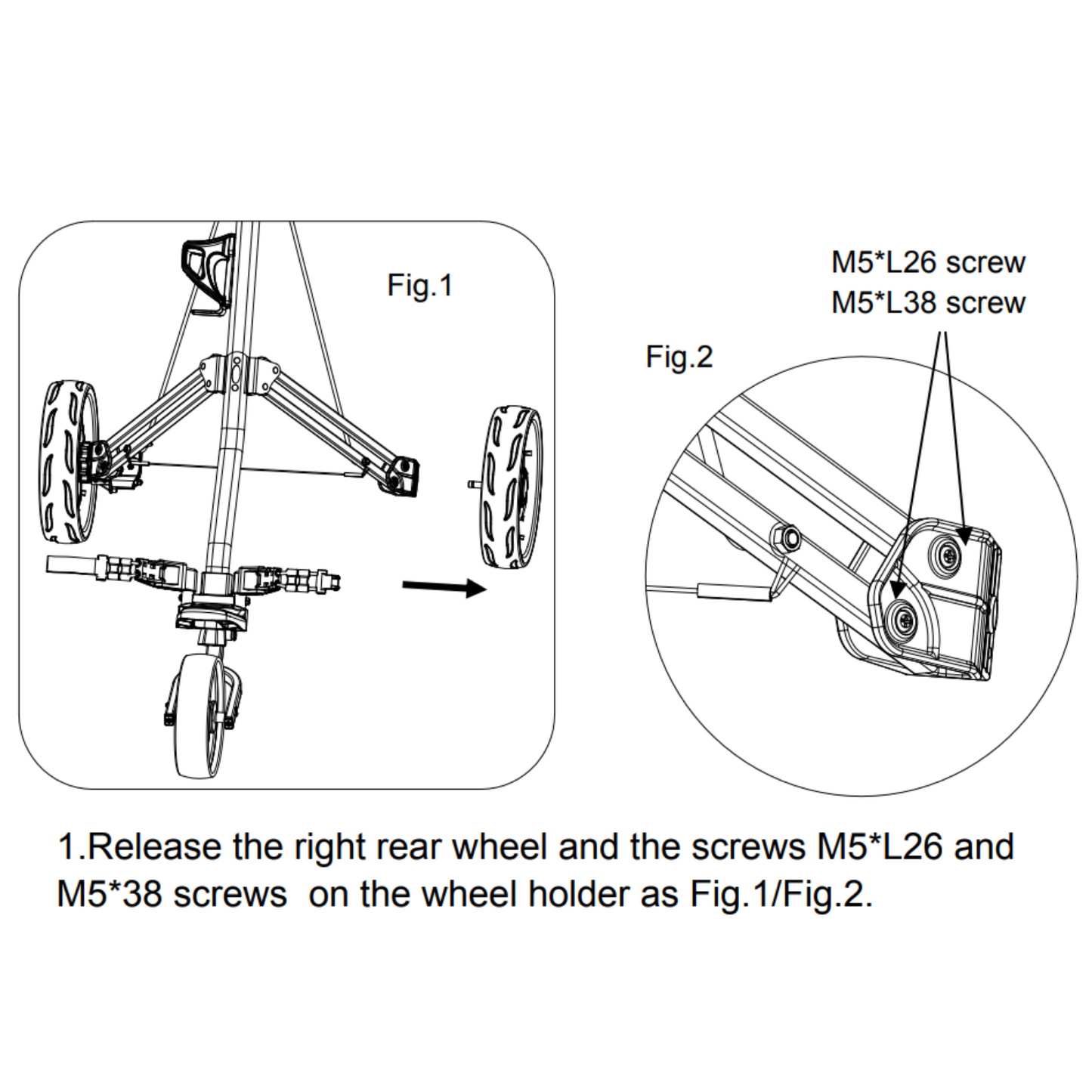 Fig.1

M5*L26 screw
M5*L38 screw

Fig.2

1.Release the right rear wheel and the screws M5*L26 and M5*38 screws on the wheel holder as Fig.1/Fig.2.