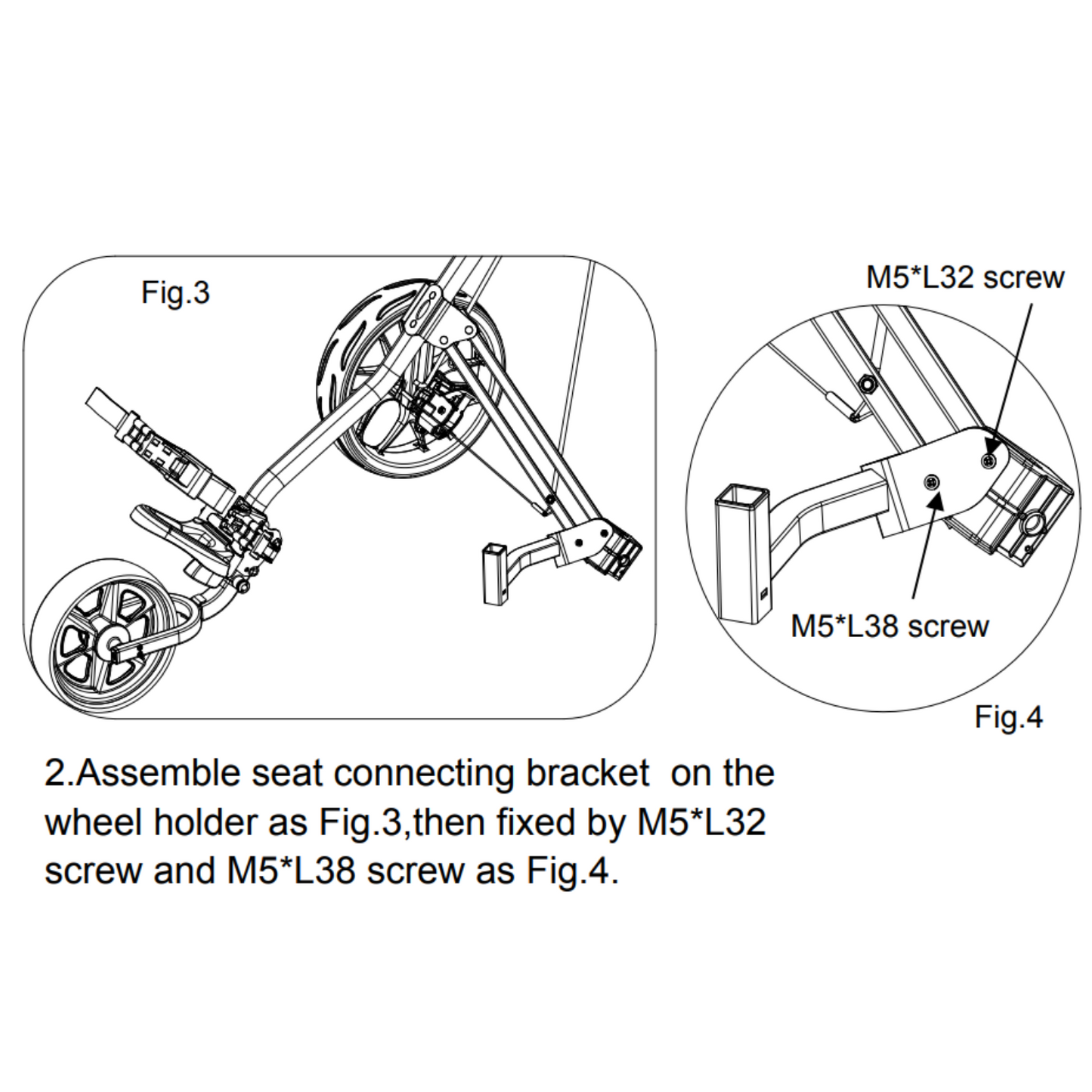 Fig.3

M5*L32 screw

M5*L38 screw

Fig.4

2.Assemble seat connecting bracket on the wheel holder as Fig.3,then fixed by M5*L32 screw and M5*L38 screw as Fig.4.