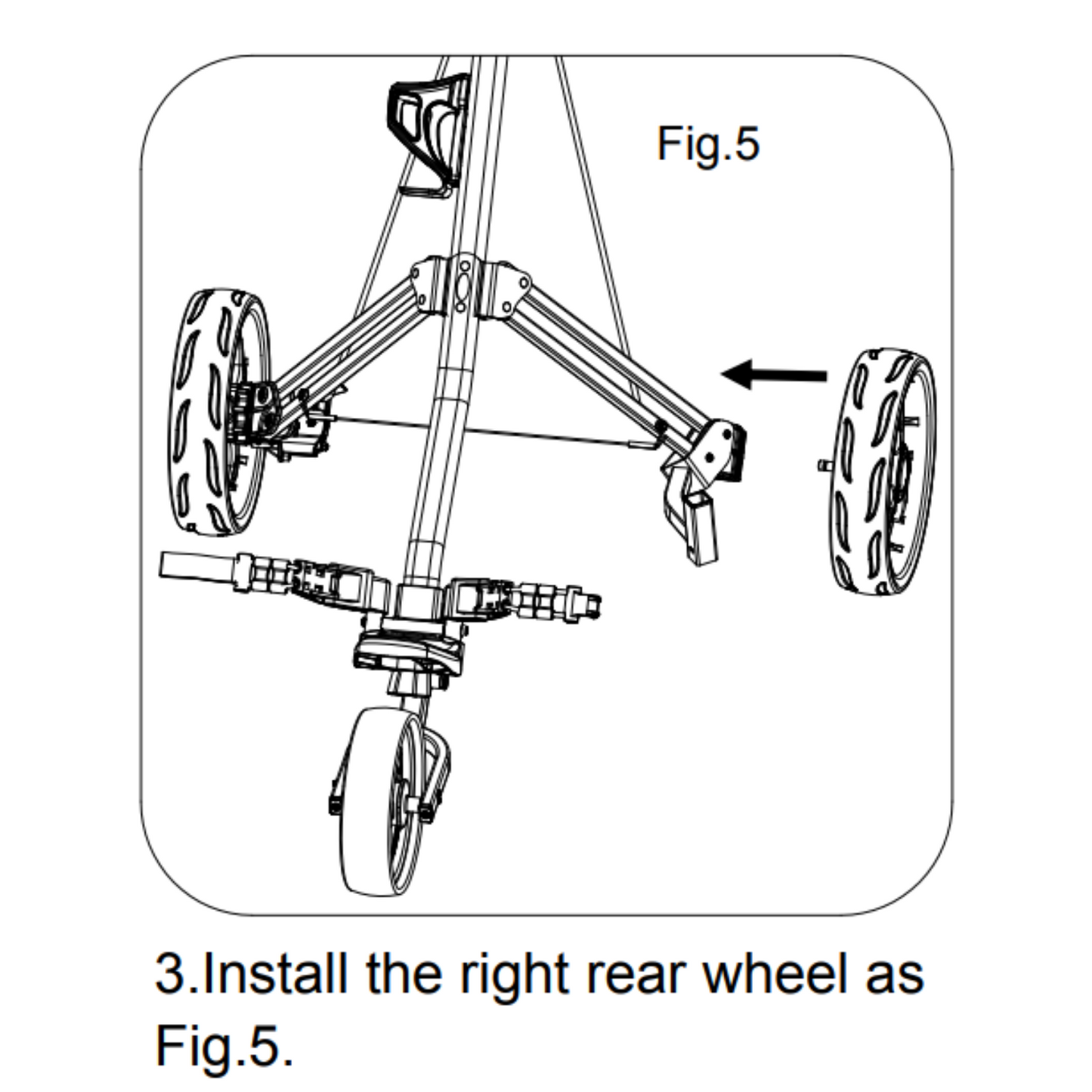 Fig.5

3.Install the right rear wheel as Fig.5.