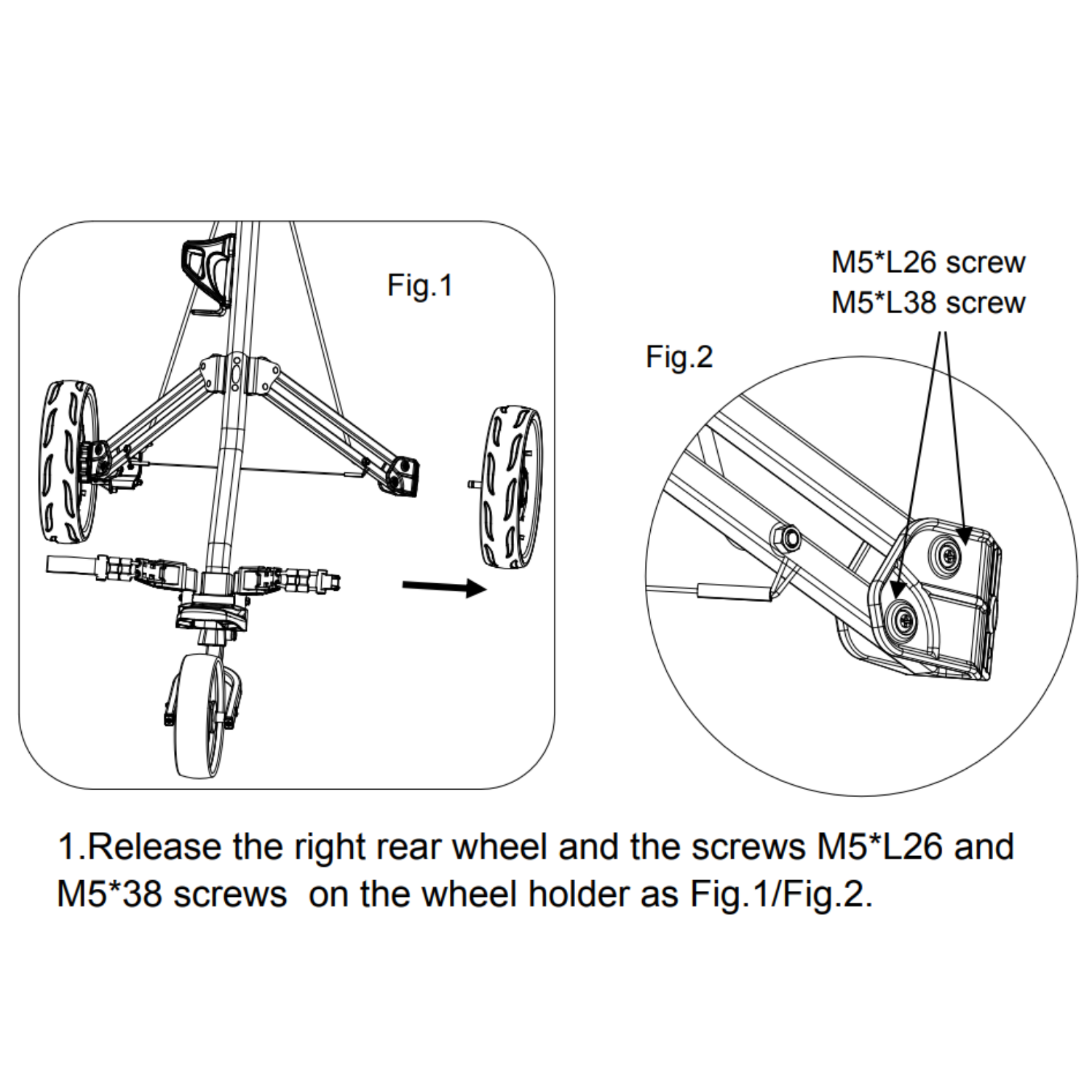 Fig.1

M5*L26 screw
M5*L38 screw

Fig.2

1.Release the right rear wheel and the screws M5*L26 and M5*38 screws on the wheel holder as Fig.1/Fig.2.