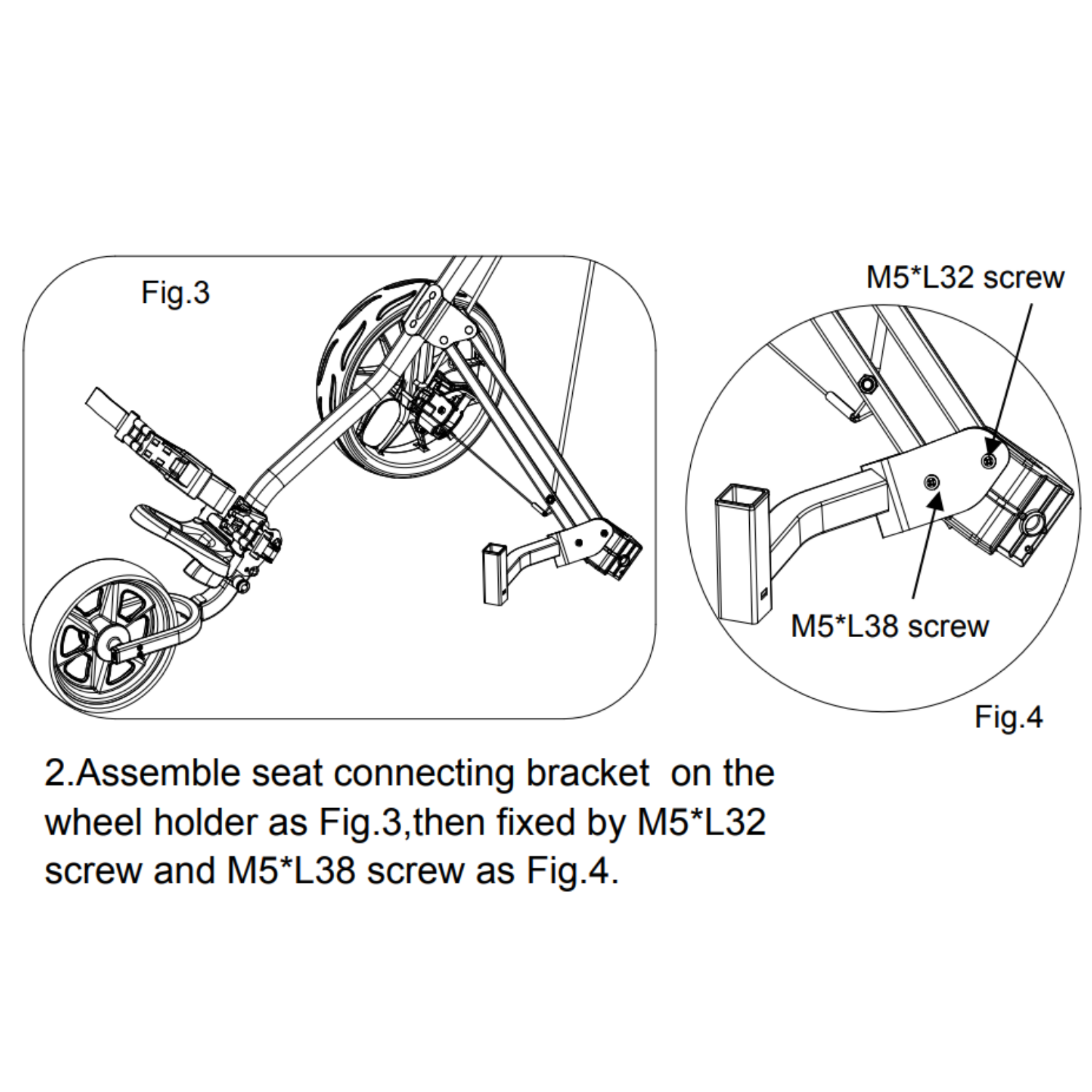 Fig.3

M5*L32 screw

M5*L38 screw

Fig.4

2.Assemble seat connecting bracket on the wheel holder as Fig.3,then fixed by M5*L32 screw and M5*L38 screw as Fig.4.