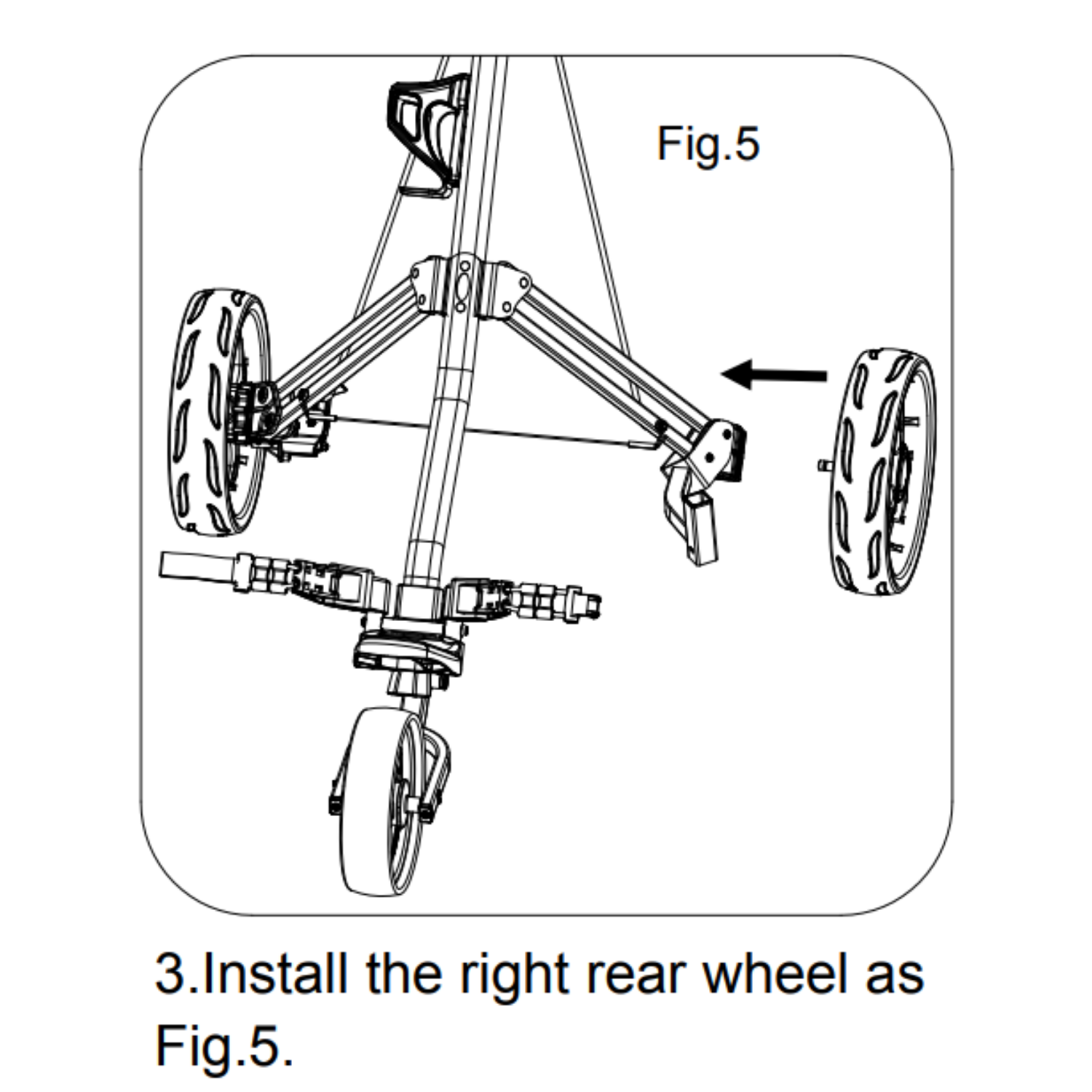 Fig.5

3.Install the right rear wheel as Fig.5.