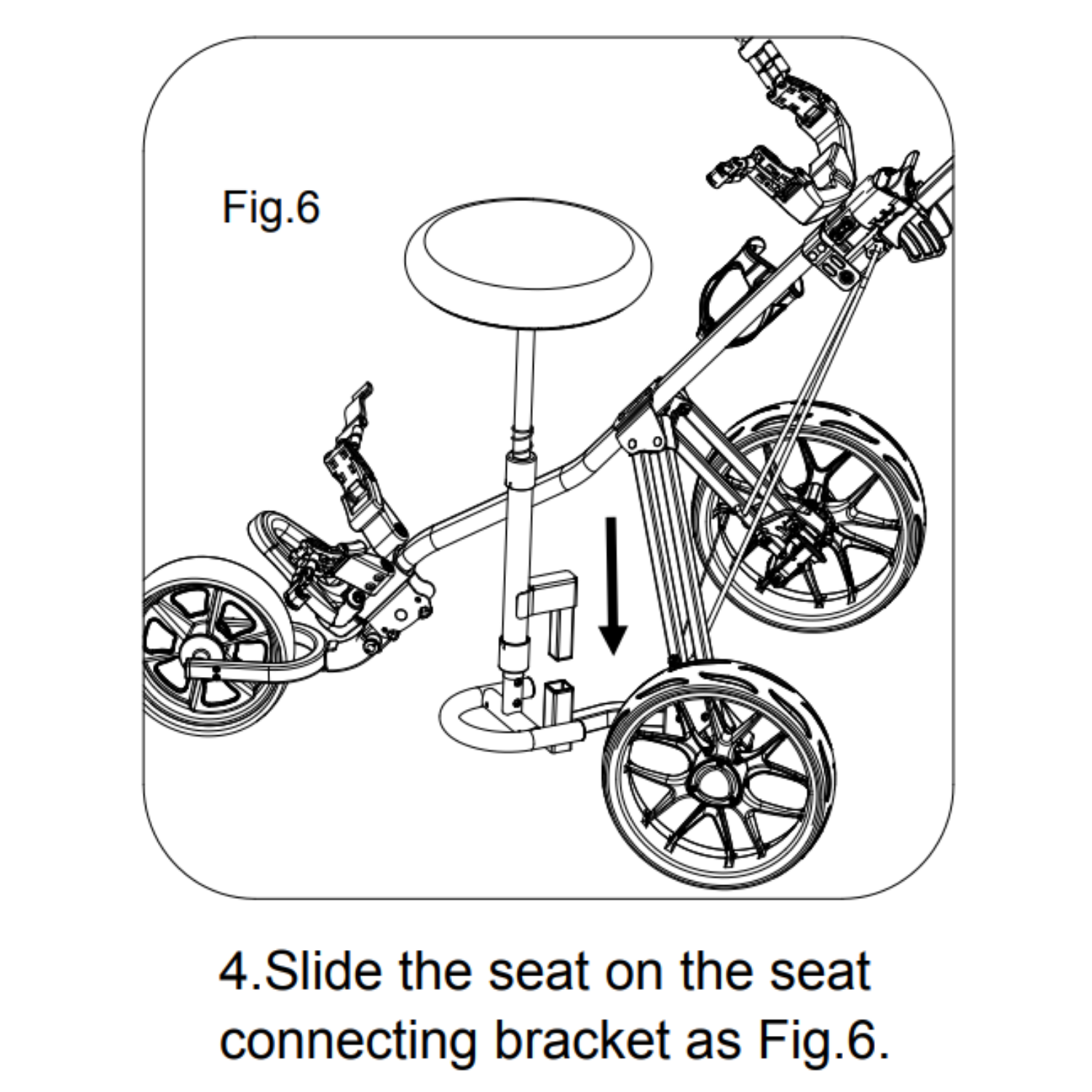 Fig.6

4.Slide the seat on the seat connecting bracket as Fig.6.